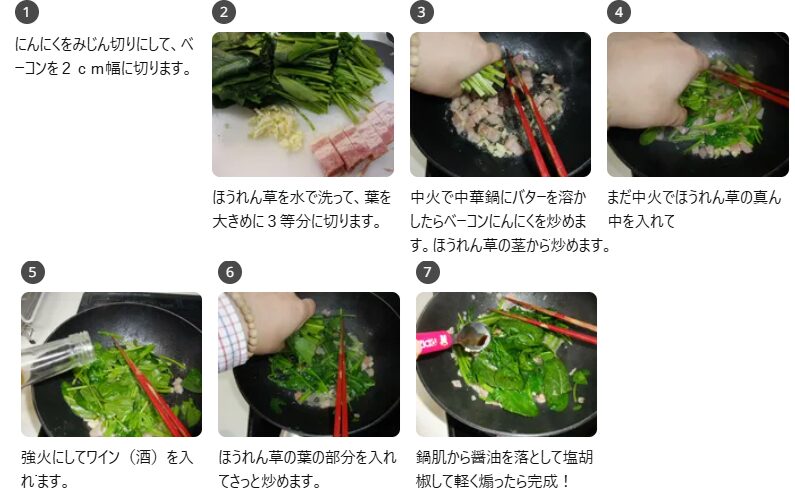 1
にんにくをみじん切りにして、ベーコンを２ｃｍ幅に切ります。

2
ほうれん草を水で洗って、葉を大きめに３等分に切ります。

3
中火で中華鍋にバターを溶かしたらベーコンにんにくを炒めます。ほうれん草の茎から炒めます。

4
まだ中火でほうれん草の真ん中を入れて

5
強火にしてワイン（酒）を入れます。

6
ほうれん草の葉の部分を入れてさっと炒めます。

7
鍋肌から醤油を落として塩胡椒して軽く煽ったら完成！