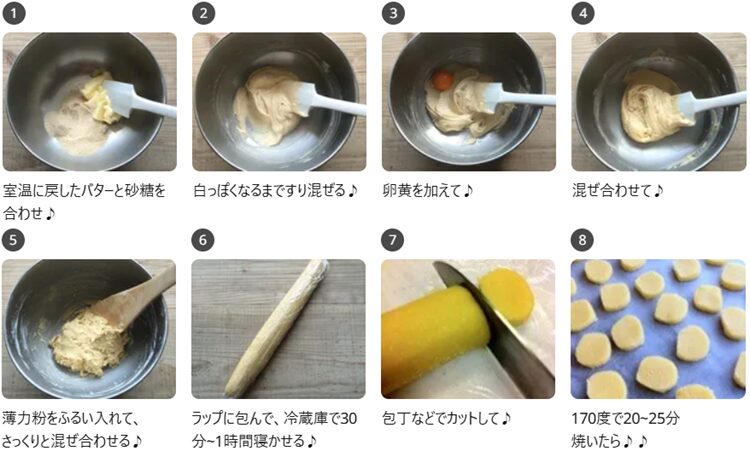 1

室温に戻したバターと砂糖を合わせ♪

2

白っぽくなるまですり混ぜる♪

3

卵黄を加えて♪

4

混ぜ合わせて♪

5

薄力粉をふるい入れて、さっくりと混ぜ合わせる♪

6

ラップに包んで、冷蔵庫で30分~1時間寝かせる♪

7

包丁などでカットして♪

8

170度で20~25分焼いたら♪♪