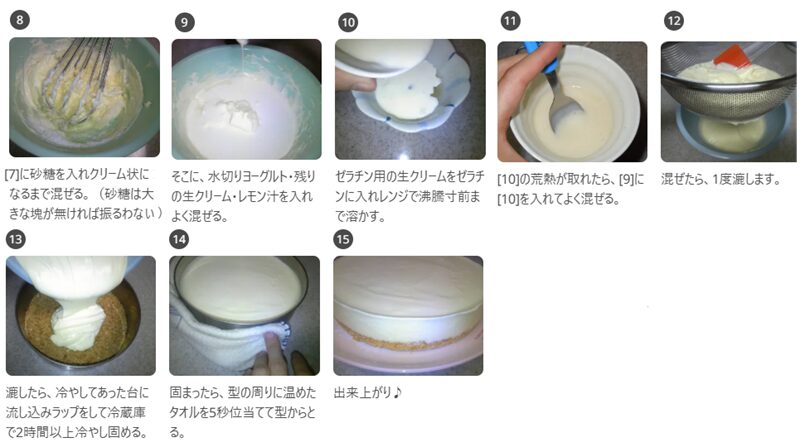 8

[7]に砂糖を入れクリーム状になるまで混ぜる。（砂糖は大きな塊が無ければ振るわない）

9

そこに、水切りヨーグルト・残りの生クリーム・レモン汁を入れよく混ぜる。

10

ゼラチン用の生クリームをゼラチンに入れレンジで沸騰寸前まで溶かす。

11

[10]の荒熱が取れたら、[9]に[10]を入れてよく混ぜる。

12

混ぜたら、1度漉します。

13

漉したら、冷やしてあった台に流し込みラップをして冷蔵庫で2時間以上冷やし固める。

14

固まったら、型の周りに温めたタオルを5秒位当てて型からとる。

15

出来上がり♪