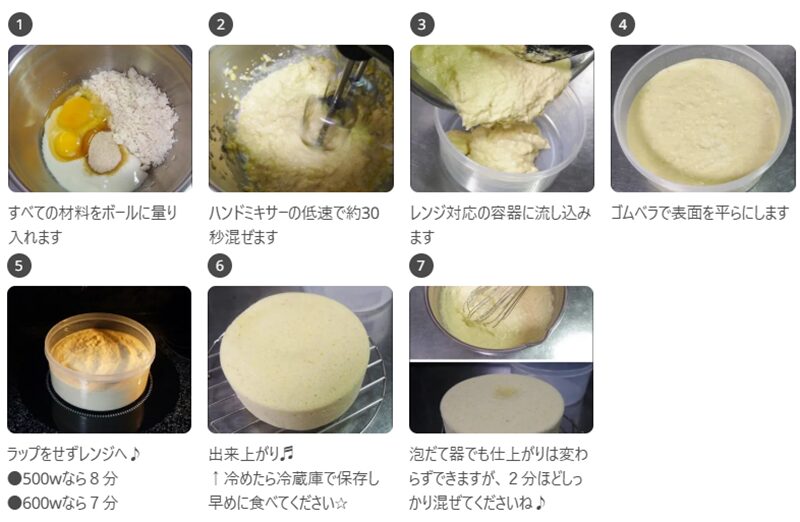 1

すべての材料をボールに量り入れます

2

ハンドミキサーの低速で約30秒混ぜます

3

レンジ対応の容器に流し込みます

4

ゴムベラで表面を平らにします

5

ラップをせずレンジへ♪
●500wなら８分
●600wなら７分

6

出来上がり♬
↑冷めたら冷蔵庫で保存し早めに食べてください☆

7

泡だて器でも仕上がりは変わらずできますが、２分ほどしっかり混ぜてくださいね♪