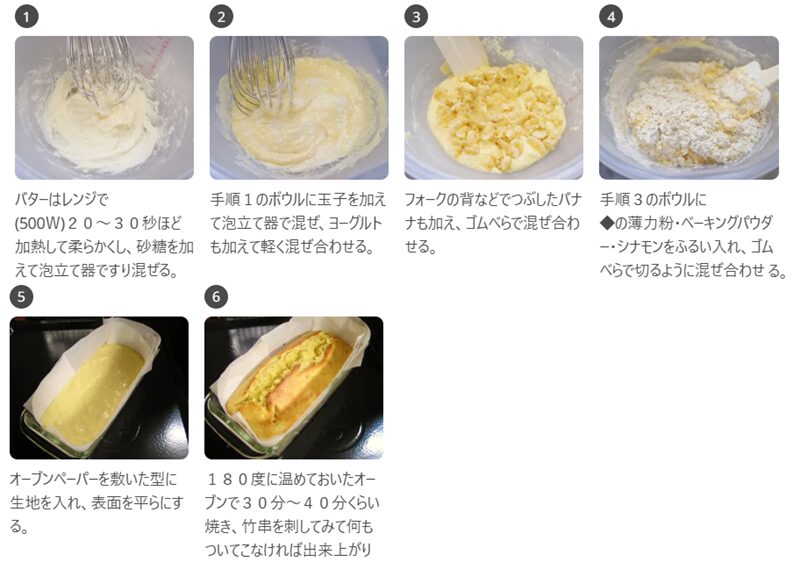 1

バターはレンジで(500W)２０～３０秒ほど加熱して柔らかくし、砂糖を加えて泡立て器ですり混ぜる。

2

手順１のボウルに玉子を加えて泡立て器で混ぜ、ヨーグルトも加えて軽く混ぜ合わせる。

3

フォークの背などでつぶしたバナナも加え、ゴムべらで混ぜ合わせる。

4

手順３のボウルに◆の薄力粉・ベーキングパウダー・シナモンをふるい入れ、ゴムべらで切るように混ぜ合わせ る。

5

オーブンペーパーを敷いた型に生地を入れ、表面を平らにする。

6

１８０度に温めておいたオーブンで３０分～４０分くらい焼き、竹串を刺してみて何もついてこなければ出来上がり